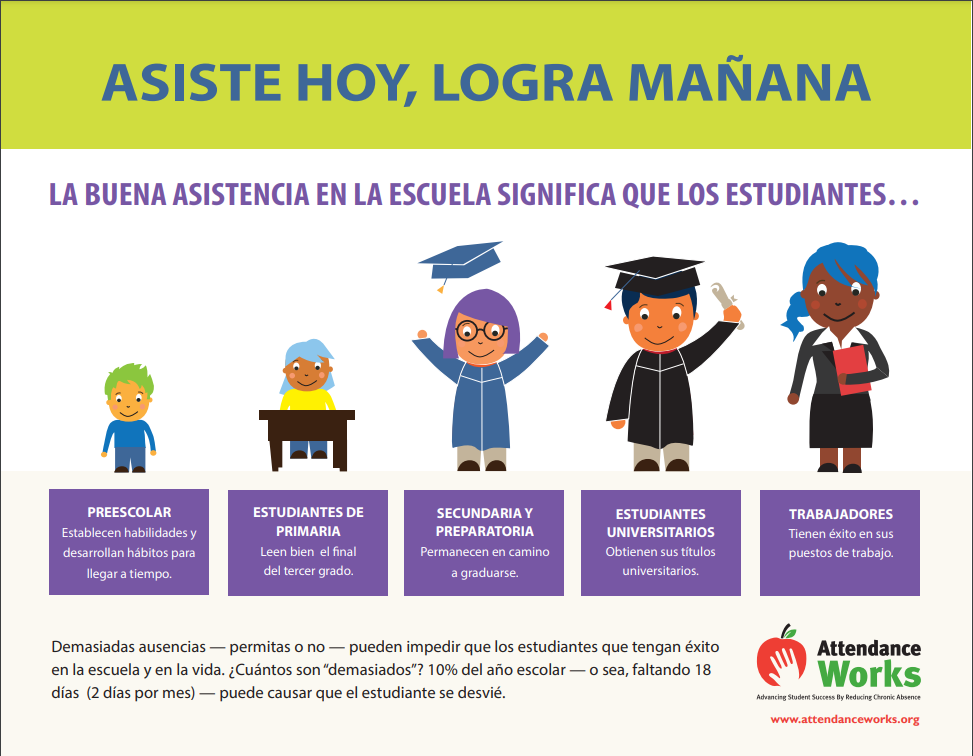 ASISTE HOY, LOGRA MAÑANA

LA BUENA ASISTENCIA EN LA ESCUELA SIGNIFICA QUE LOS ESTUDIANTES…

PREESCOLAR
Establecen habilidades y desarrollan hábitos para llegar a tiempo.

ESTUDIANTES DE PRIMARIA
Leen bien el final del tercer grado.

SECUNDARIA Y PREPARATORIA
Permanecen en camino a graduarse.

ESTUDIANTES UNIVERSITARIOS
Obtienen sus títulos universitarios.

TRABAJADORES
Tienen éxito en sus puestos de trabajo.

Demasiadas ausencias — permitas o no — pueden impedir que los estudiantes que tengan éxito en la escuela y en la vida. ¿Cuántos son "demasiados"? 10% del año escolar — o sea, faltando 18 días (2 días por mes) — puede causar que el estudiante se desvié.

Attendance Works
Advancing Student Success By Reducing Chronic Absence
www.attendanceworks.org